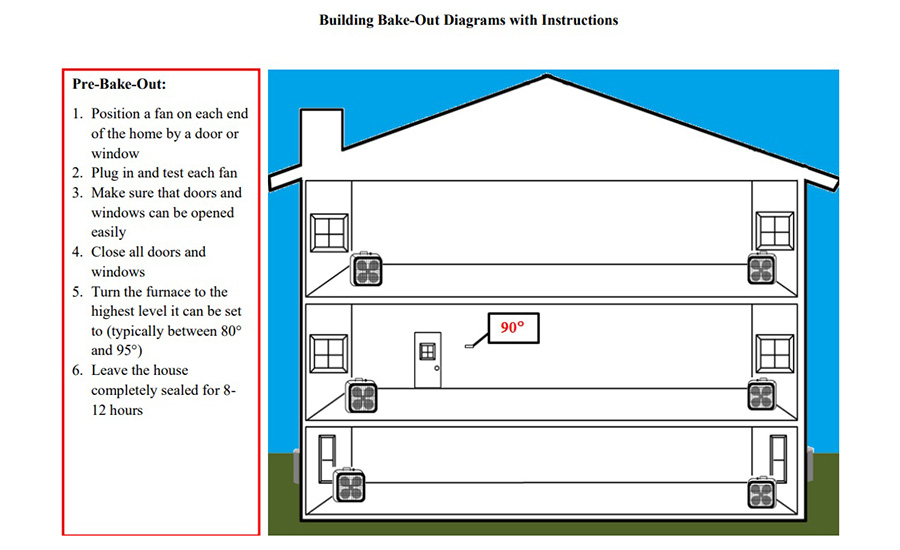 Building Bake-Out Diagrams with Instructions

Pre-Bake-Out:

1. Position a fan on each end of the home by a door or window
2. Plug in and test each fan
3. Make sure that doors and windows can be opened easily
4. Close all doors and windows
5. Turn the furnace to the highest level it can be set to (typically between 80° and 95°)
6. Leave the house completely sealed for 8-12 hours

90°